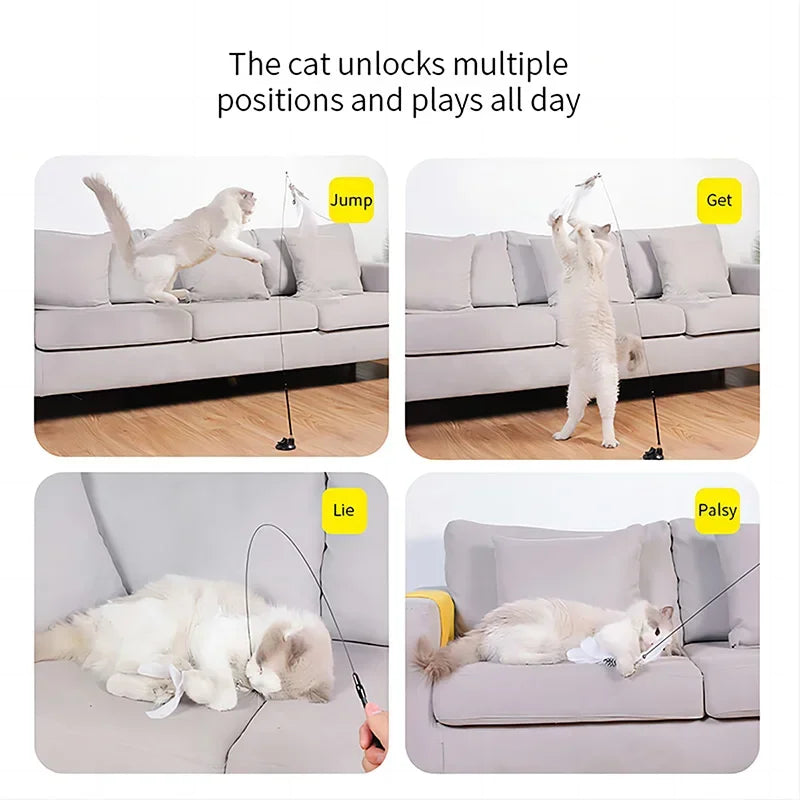 The cat unlocks multiple positions and plays all day

Jump

Get

Lie

Palsy